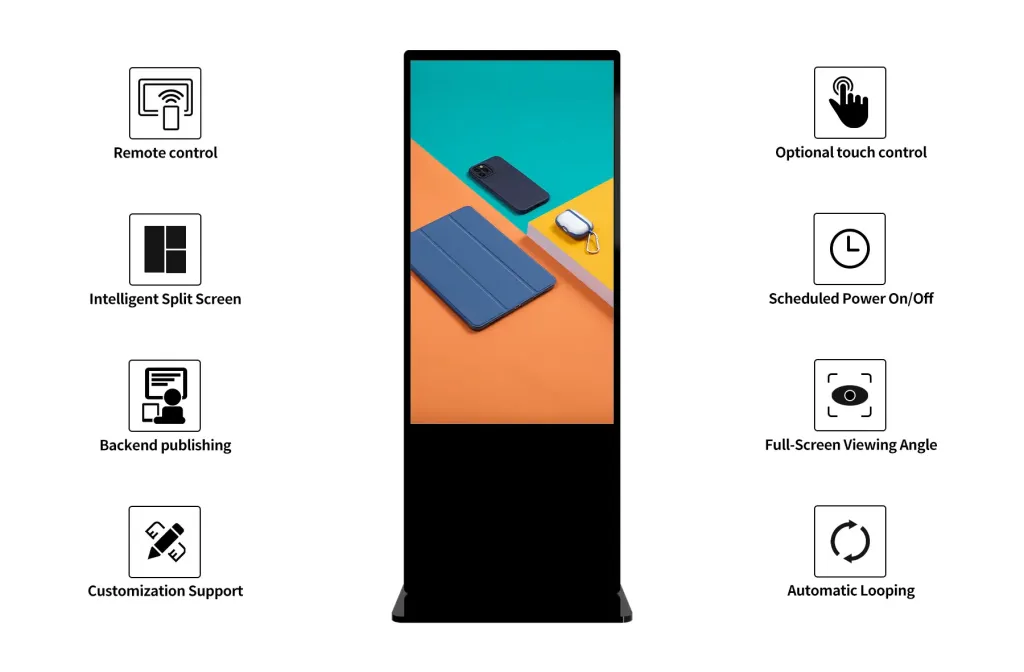 Remote control

Intelligent Split Screen

Backend publishing

Customization Support

Optional touch control

Scheduled Power On/Off

Full-Screen Viewing Angle

Automatic Looping